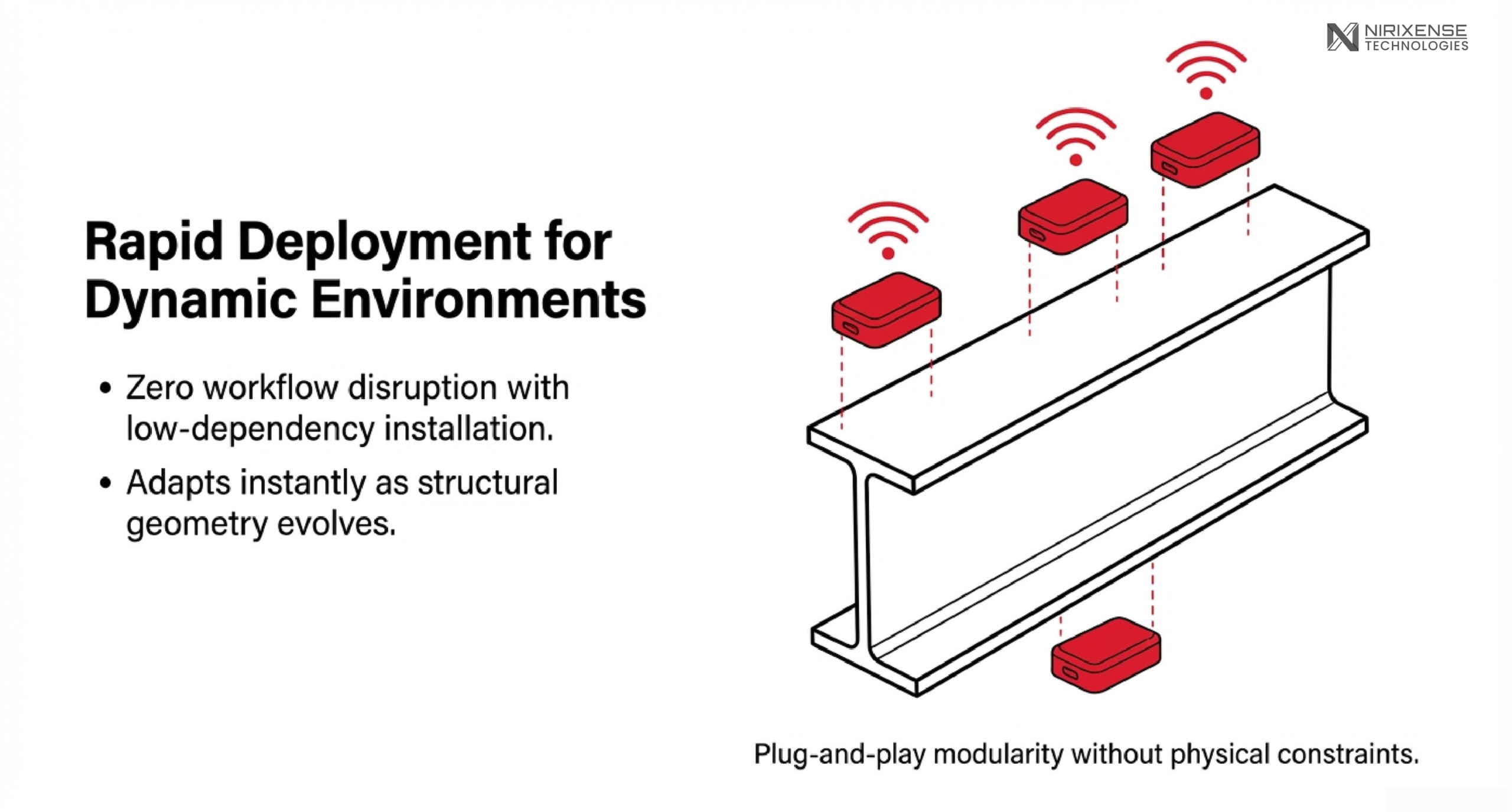 NIRIXENSE TECHNOLOGIES

Rapid Deployment for Dynamic Environments

• Zero workflow disruption with low-dependency installation.

• Adapts instantly as structural geometry evolves.

Plug-and-play modularity without physical constraints.